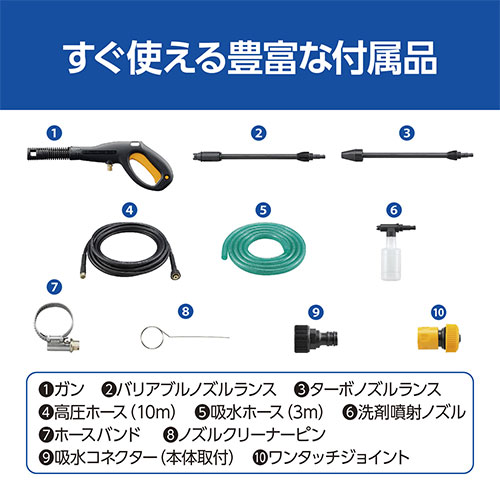 すぐ使える豊富な付属品

1
2
3
4
5
6
7
8
9
10

❶ガン　❷バリアブルノズルランス　❸ターボノズルランス
❹高圧ホース（10m）　❺吸水ホース（3m）　❻洗剤噴射ノズル
❼ホースバンド　❽ノズルクリーナーピン
❾吸水コネクター（本体取付）　❿ワンタッチジョイント